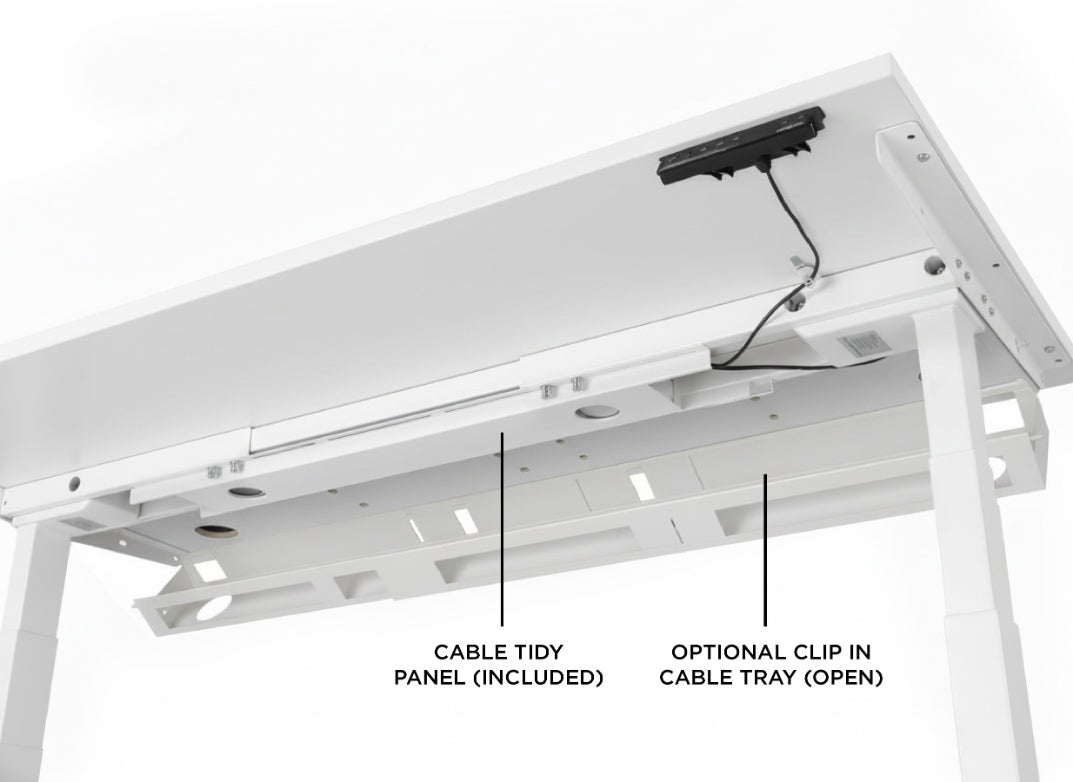 CABLE TIDY PANEL (INCLUDED)

OPTIONAL CLIP IN CABLE TRAY (OPEN)