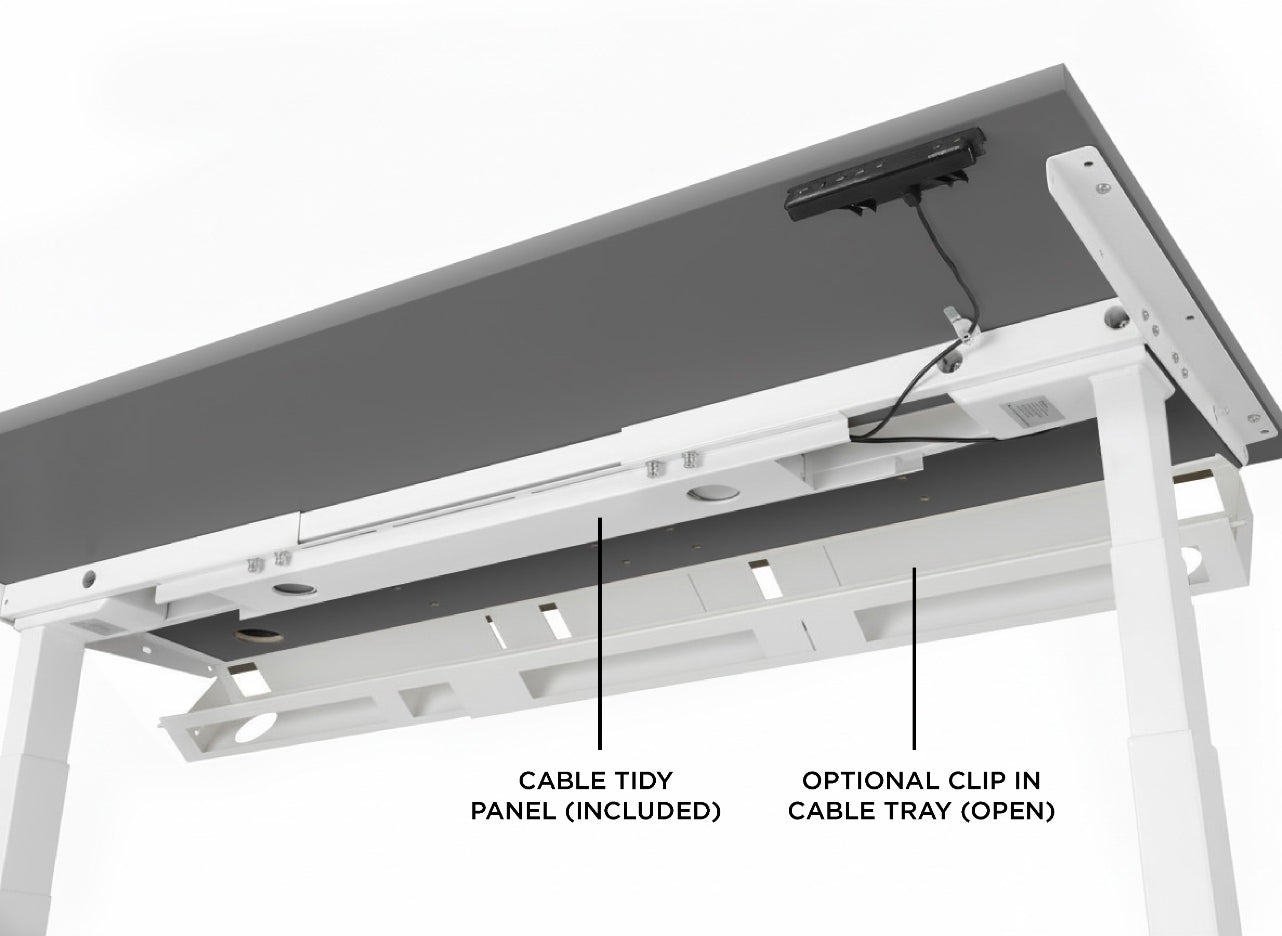 CABLE TIDY
PANEL (INCLUDED)

OPTIONAL CLIP IN
CABLE TRAY (OPEN)