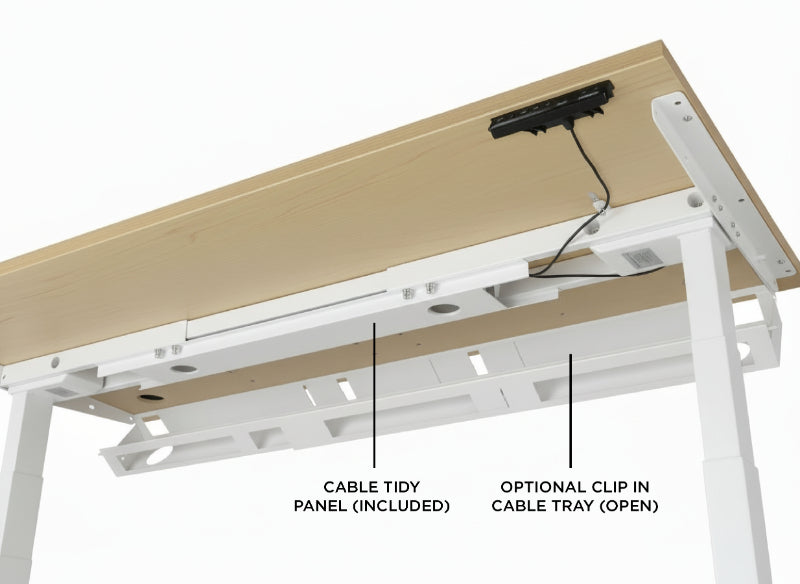 CABLE TIDY
PANEL (INCLUDED)

OPTIONAL CLIP IN
CABLE TRAY (OPEN)